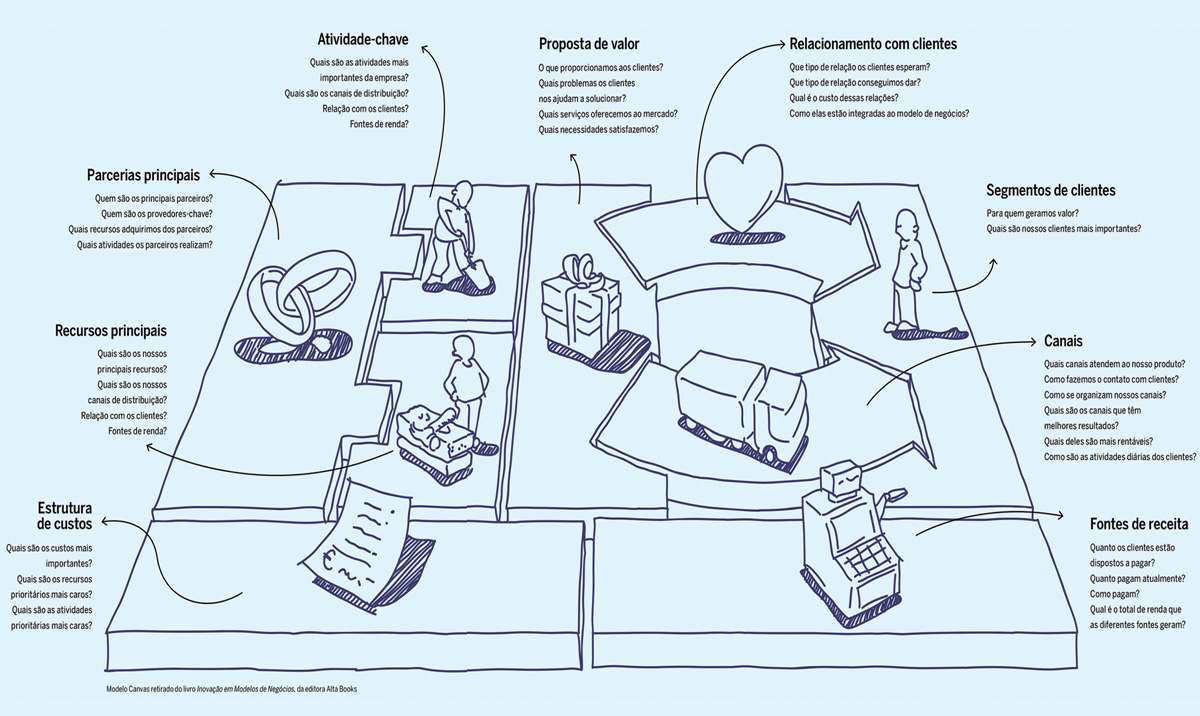 Atividade-chave
Quais são as atividades mais importantes da empresa?
Quais são os canais de distribuição?
Relação com os clientes?
Fontes de renda?

Proposta de valor
O que proporcionamos aos clientes?
Quais problemas os clientes nos ajudam a solucionar?
Quais serviços oferecemos ao mercado?
Quais necessidades satisfazemos?

Relacionamento com clientes
Que tipo de relação os clientes esperam?
Que tipo de relação conseguimos dar?
Qual é o custo dessas relações?
Como elas estão integradas ao modelo de negócios?

Parcerias principais
Quem são os principais parceiros?
Quem são os provedores-chave?
Quais recursos adquirimos dos parceiros?
Quais atividades os parceiros realizam?

Segmentos de clientes
Para quem geramos valor?
Quais são nossos clientes mais importantes?

Recursos principais
Quais são os nossos principais recursos?
Quais são os nossos canais de distribuição?
Relação com os clientes?
Fontes de renda?

Canais
Quais canais atendem ao nosso produto?
Como fazemos o contato com clientes?
Como se organizam nossos canais?
Quais são os canais que têm melhores resultados?
Quais deles são mais rentáveis?
Como são as atividades diárias dos clientes?

Estrutura de custos
Quais são os custos mais importantes?
Quais são os recursos prioritários mais caros?
Quais são as atividades prioritárias mais caras?

Fontes de receita
Quanto os clientes estão dispostos a pagar?
Quanto pagam atualmente?
Como pagam?
Qual é o total de renda que as diferentes fontes geram?

Modelo Canvas retirado do livro Inovação em Modelos de Negócios, da editora Alta Books